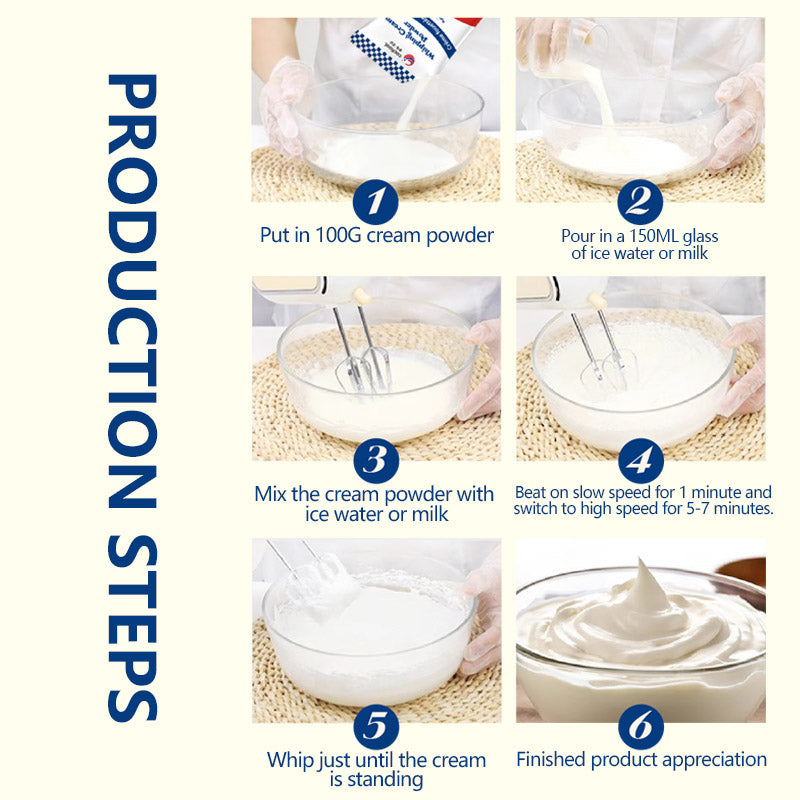 PRODUCTION STEPS

Whipping Cream Powder

1
Put in 100G cream powder

2
Pour in a 150ML glass of ice water or milk

3
Mix the cream powder with ice water or milk

4
Beat on slow speed for 1 minute and switch to high speed for 5-7 minutes.

5
Whip just until the cream is standing

6
Finished product appreciation